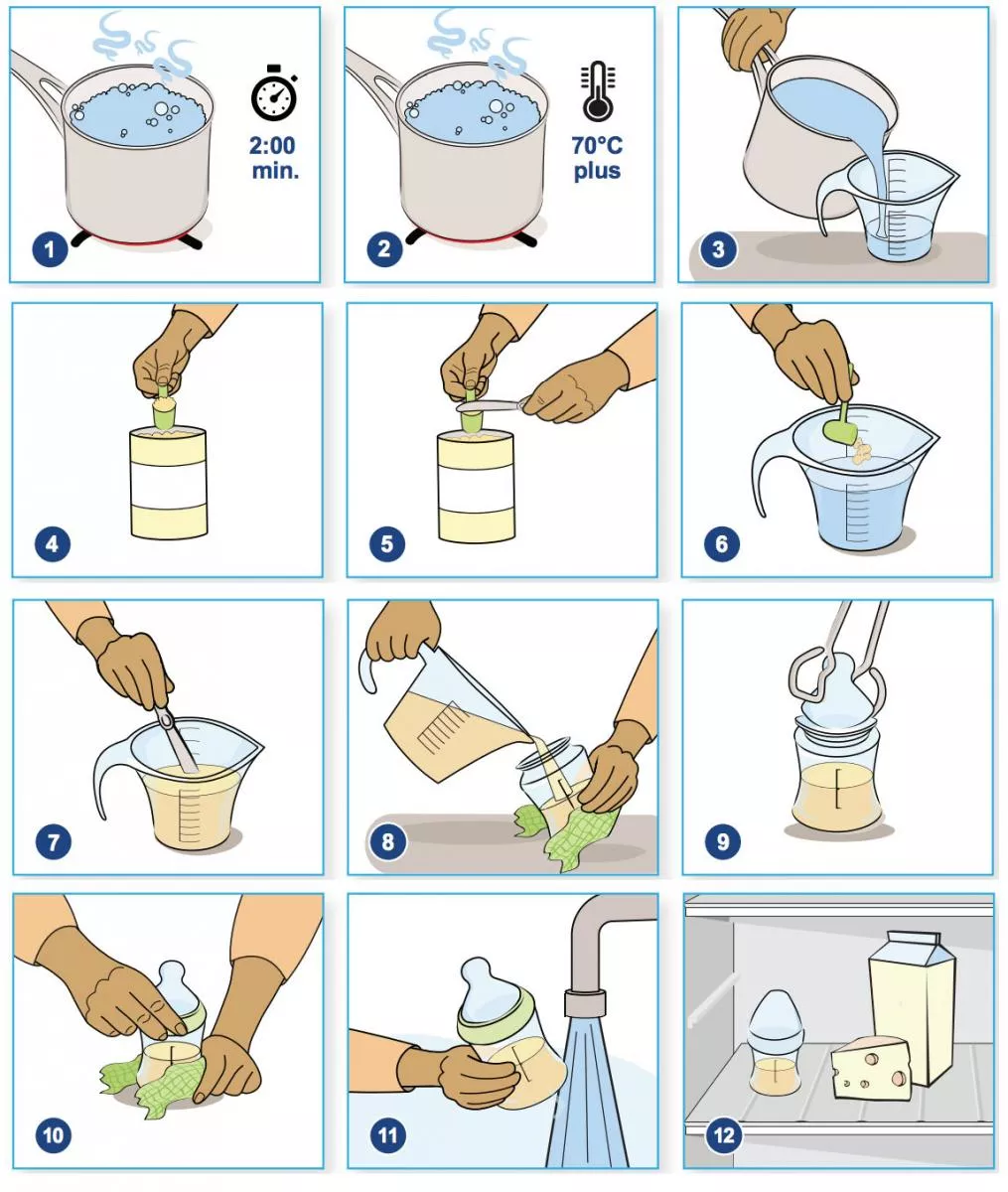 2:00 min.

1

70°C plus

2

3

4

5

6

7

8

9

10

11

12